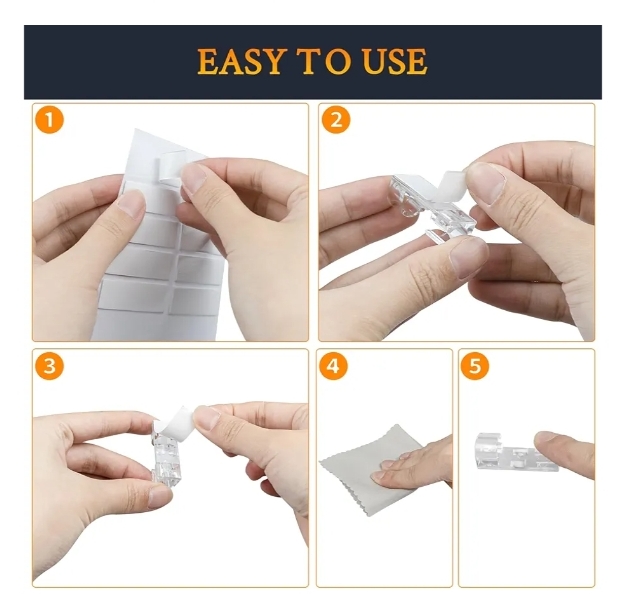 EASY TO USE

1

2

3

4

5